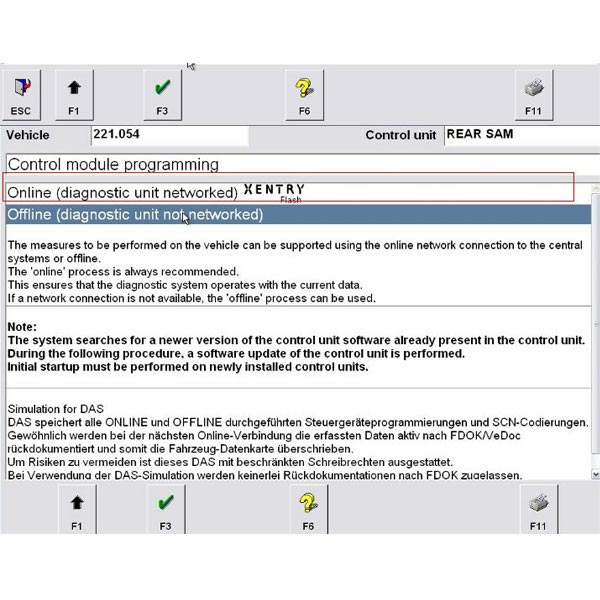 ESC F1 F3 F6 F11

Vehicle 221.054 Control unit REAR SAM

Control module programming

Online (diagnostic unit networked) XENTRY Flash

Offline (diagnostic unit not networked)

The measures to be performed on the vehicle can be supported using the online network connection to the central systems or offline.
The 'online' process is always recommended.
This ensures that the diagnostic system operates with the current data.
If a network connection is not available, the 'offline' process can be used.

Note:
The system searches for a newer version of the control unit software already present in the control unit.
During the following procedure, a software update of the control unit is performed.
Initial startup must be performed on newly installed control units.

Simulation for DAS
DAS speichert alle ONLINE und OFFLINE durchgeführten Steuergeräteprogrammierungen und SCN-Codierungen.
Gewöhnlich werden bei der nächsten Online-Verbindung die erfassten Daten aktiv nach FDOK/VeDoc rückdokumentiert und somit die Fahrzeug-Datenkarte überschrieben.
Um Risiken zu vermeiden ist dieses DAS mit beschränkten Schreibrechten ausgestattet.
Bei Verwendung der DAS-Simulation werden keinerlei Rückdokumentationen nach FDOK zugelassen.

F1 F3 F6 F11